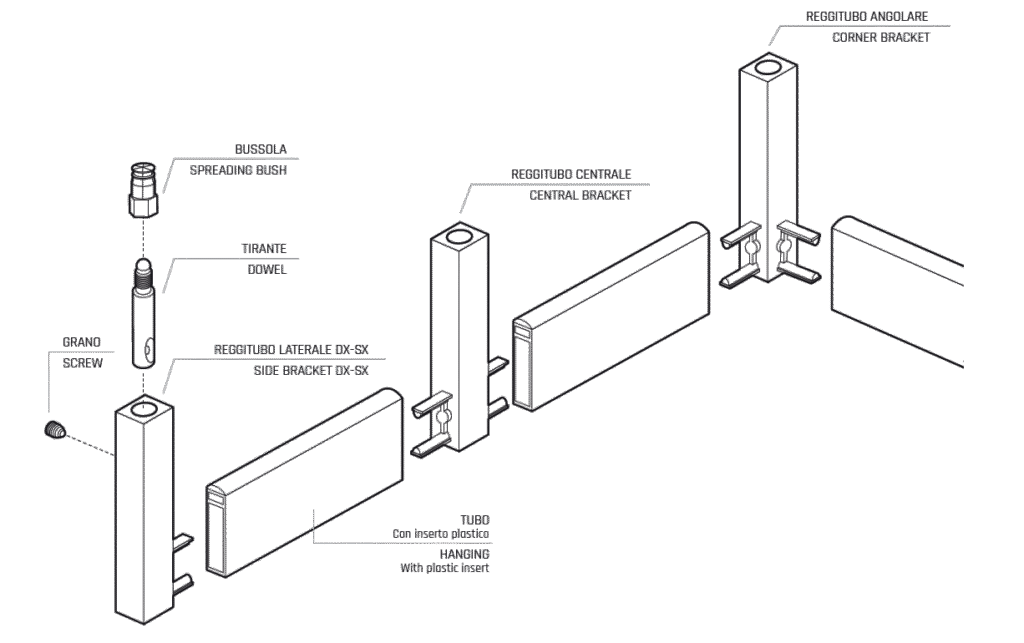 REGGITUBO ANGOLARE
CORNER BRACKET

BUSSOLA
SPREADING BUSH

REGGITUBO CENTRALE
CENTRAL BRACKET

TIRANTE
DOWEL

GRANO
SCREW

REGGITUBO LATERALE DX-SX
SIDE BRACKET DX-SX

TUBO
Con inserto plastico
HANGING
With plastic insert